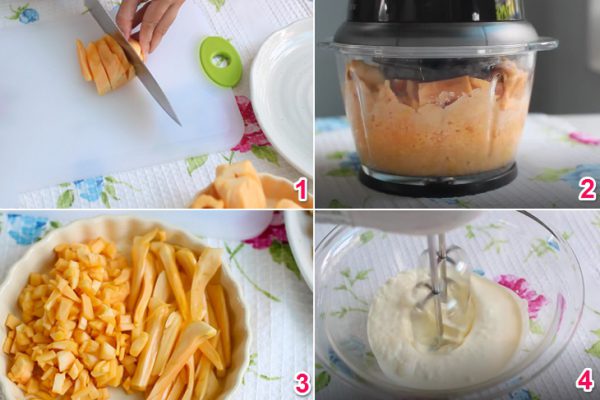 1
2
3
4